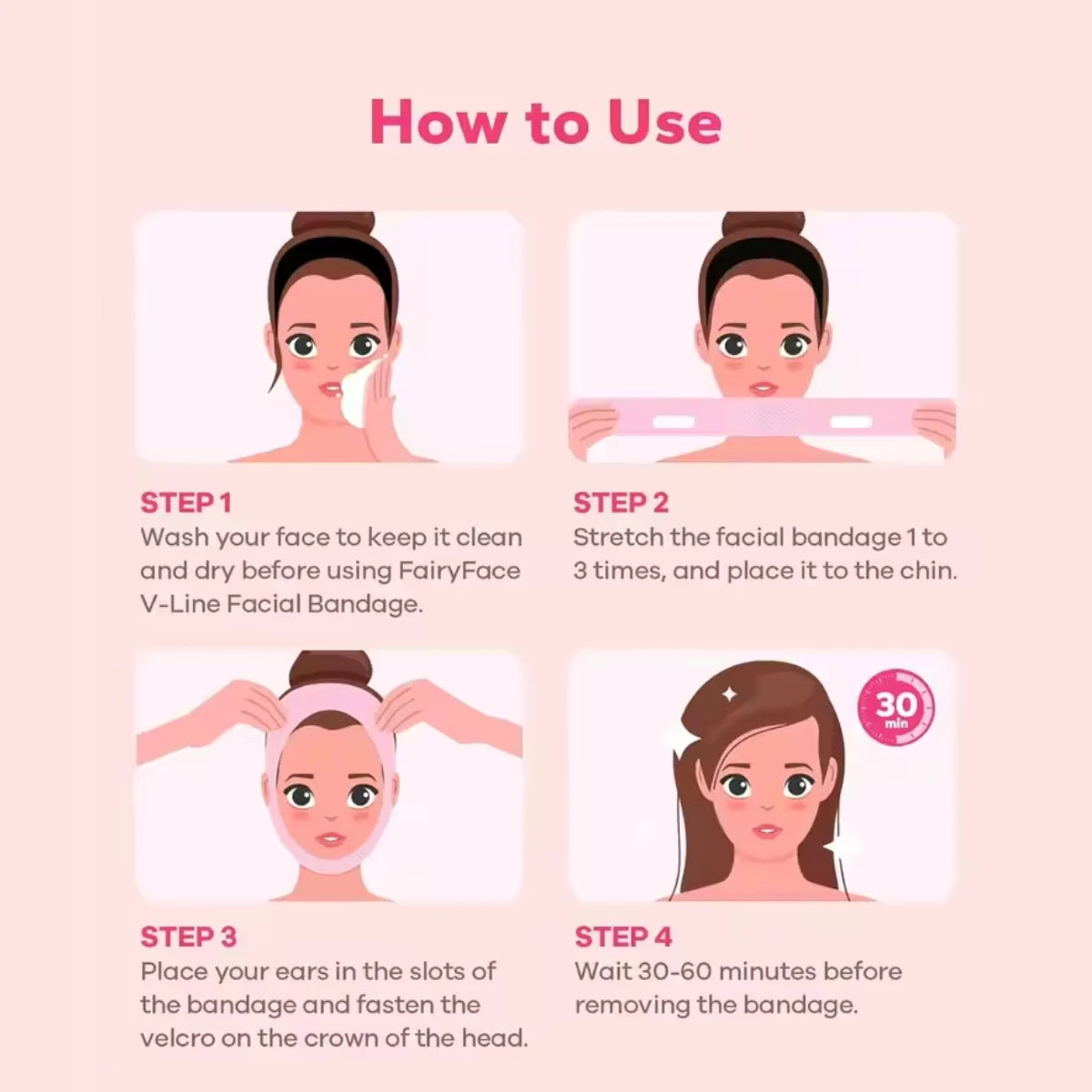 How to Use

STEP 1
Wash your face to keep it clean and dry before using FairyFace V-Line Facial Bandage.

STEP 2
Stretch the facial bandage 1 to 3 times, and place it to the chin.

STEP 3
Place your ears in the slots of the bandage and fasten the velcro on the crown of the head.

30 min

STEP 4
Wait 30-60 minutes before removing the bandage.